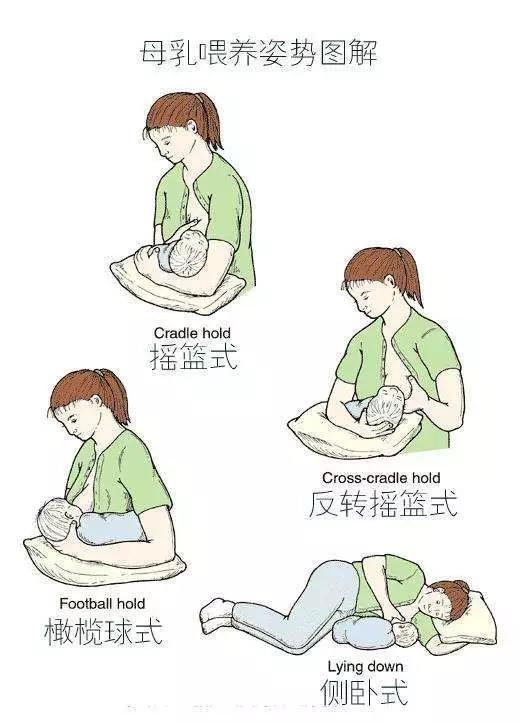 母乳喂养姿势图解

Cradle hold
摇篮式

Cross-cradle hold
反转摇篮式

Football hold
橄榄球式

Lying down
侧卧式