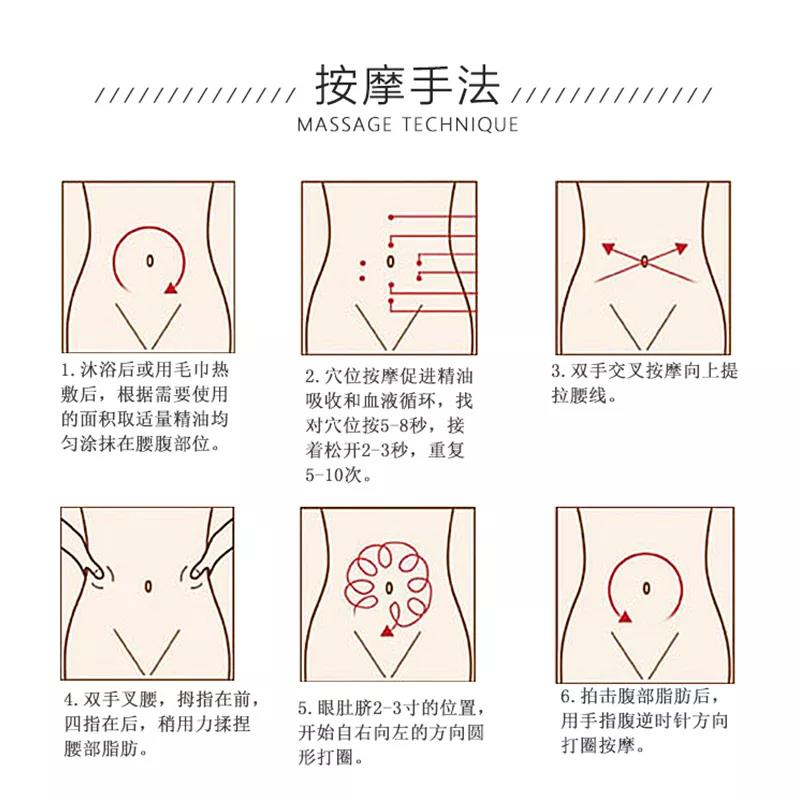 按摩手法
MASSAGE TECHNIQUE

1. 沐浴后或用毛巾热敷后，根据需要使用的面积取适量精油均匀涂抹在腰腹部位。

2. 穴位按摩促进精油吸收和血液循环，找对穴位按5-8秒，接着松开2-3秒，重复5-10次。

3. 双手交叉按摩向上提拉腰线。

4. 双手叉腰，拇指在前，四指在后，稍用力揉捏腰部脂肪。

5. 眼肚脐2-3寸的位置，开始自右向左的方向圆形打圈。

6. 拍击腹部脂肪后，用手指腹逆时针方向打圈按摩。