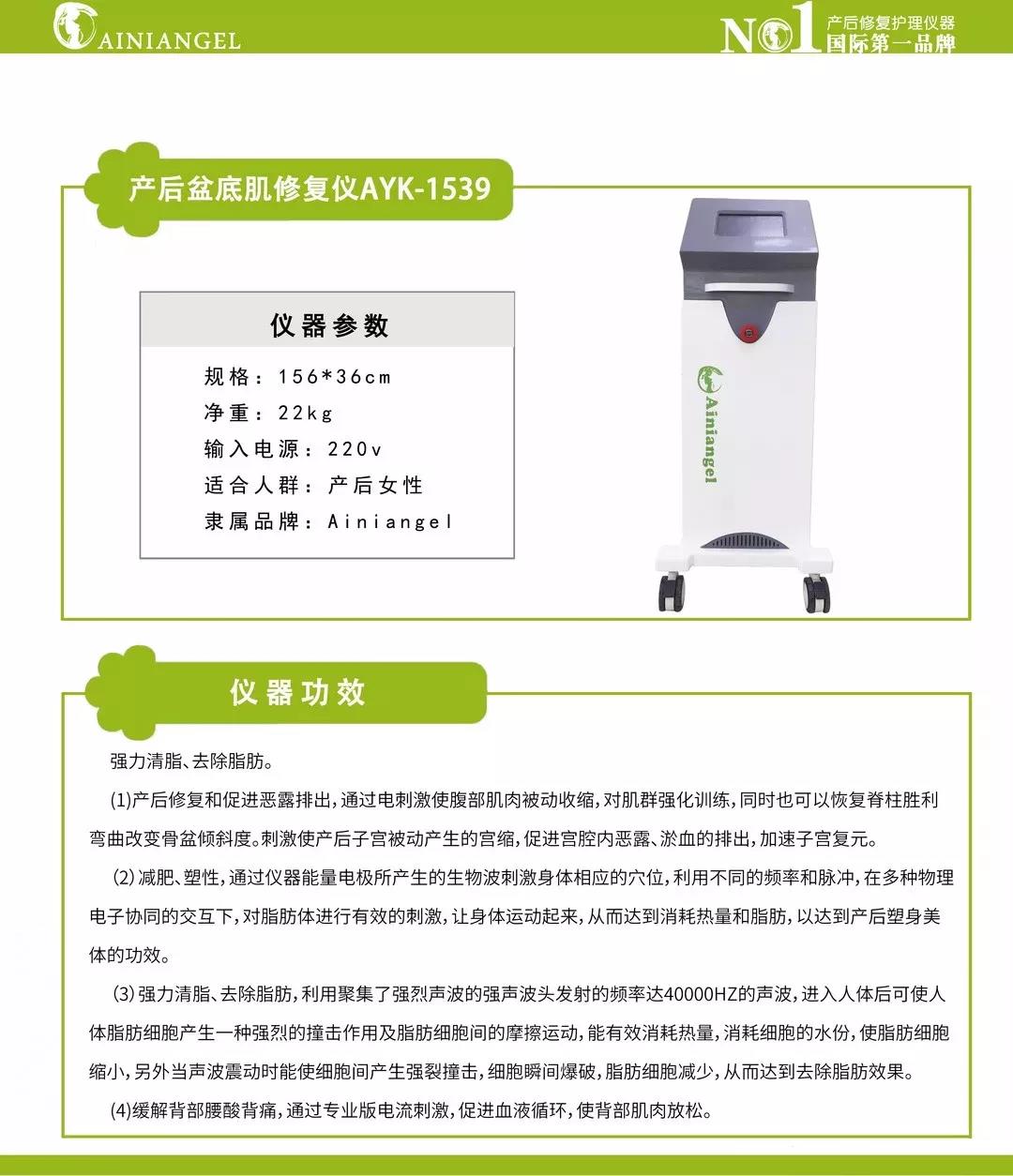 AINIANGEL

NO1 产后修复护理仪器 国际第一品牌

产后盆底肌修复仪AYK-1539

仪器参数

规格：156*36cm
净重：22kg
输入电源：220v
适合人群：产后女性
隶属品牌：Ainiangel

Ainiangel

仪器功效

强力清脂、去除脂肪。

(1)产后修复和促进恶露排出，通过电刺激使腹部肌肉被动收缩，对肌群强化训练，同时也可以恢复脊柱胜利弯曲改变骨盆倾斜度。刺激使产后子宫被动产生的宫缩，促进宫腔内恶露、淤血的排出，加速子宫复元。

(2)减肥、塑性，通过仪器能量电极所产生的生物波刺激身体相应的穴位，利用不同的频率和脉冲，在多种物理电子协同的交互下，对脂肪体进行有效的刺激，让身体运动起来，从而达到消耗热量和脂肪，以达到产后塑身美体的功效。

(3)强力清脂、去除脂肪，利用聚集了强烈声波的强声波头发射的频率达40000HZ的声波，进入人体后可使人体脂肪细胞产生一种强烈的撞击作用及脂肪细胞间的摩擦运动，能有效消耗热量，消耗细胞的水份，使脂肪细胞缩小，另外当声波震动时能使细胞间产生强裂撞击，细胞瞬间爆破，脂肪细胞减少，从而达到去除脂肪效果。

(4)缓解背部腰酸背痛，通过专业版电流刺激，促进血液循环，使背部肌肉放松。